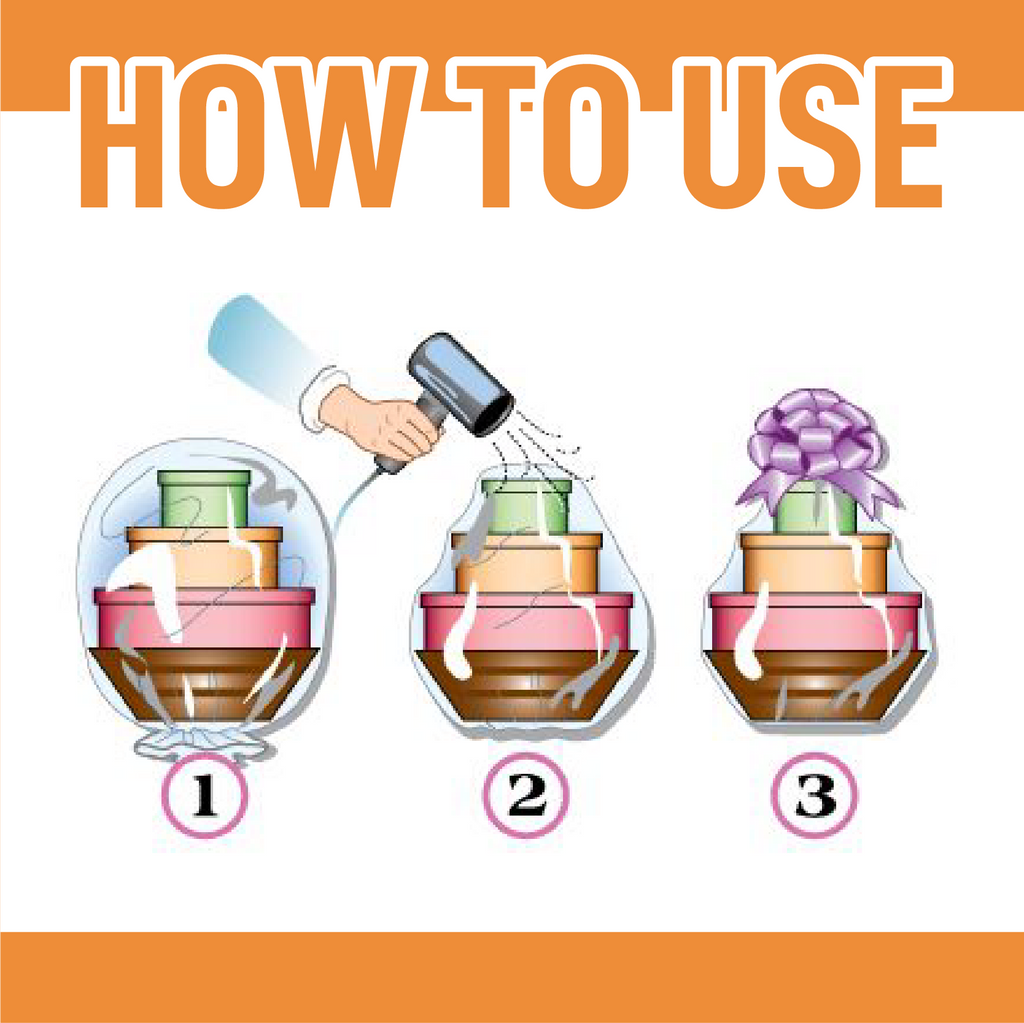 HOW TO USE

1

2

3