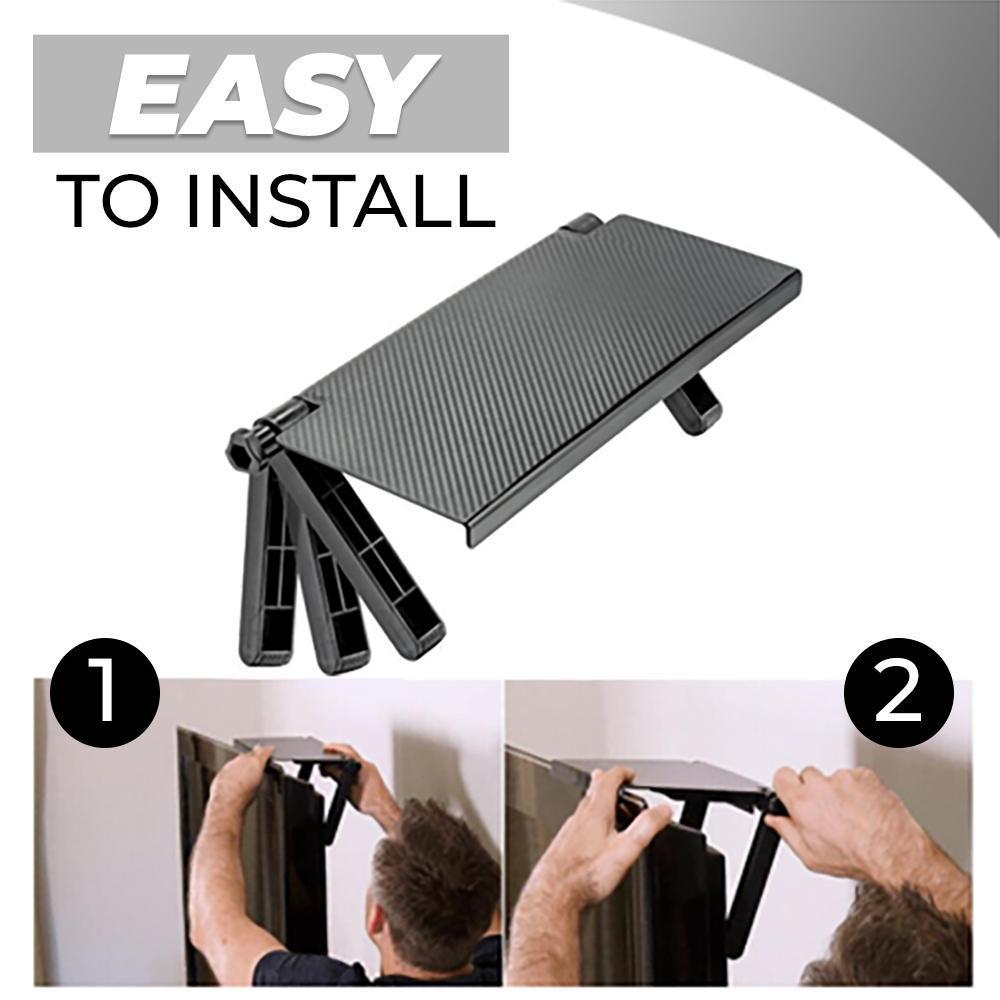 EASY
TO INSTALL

1

2