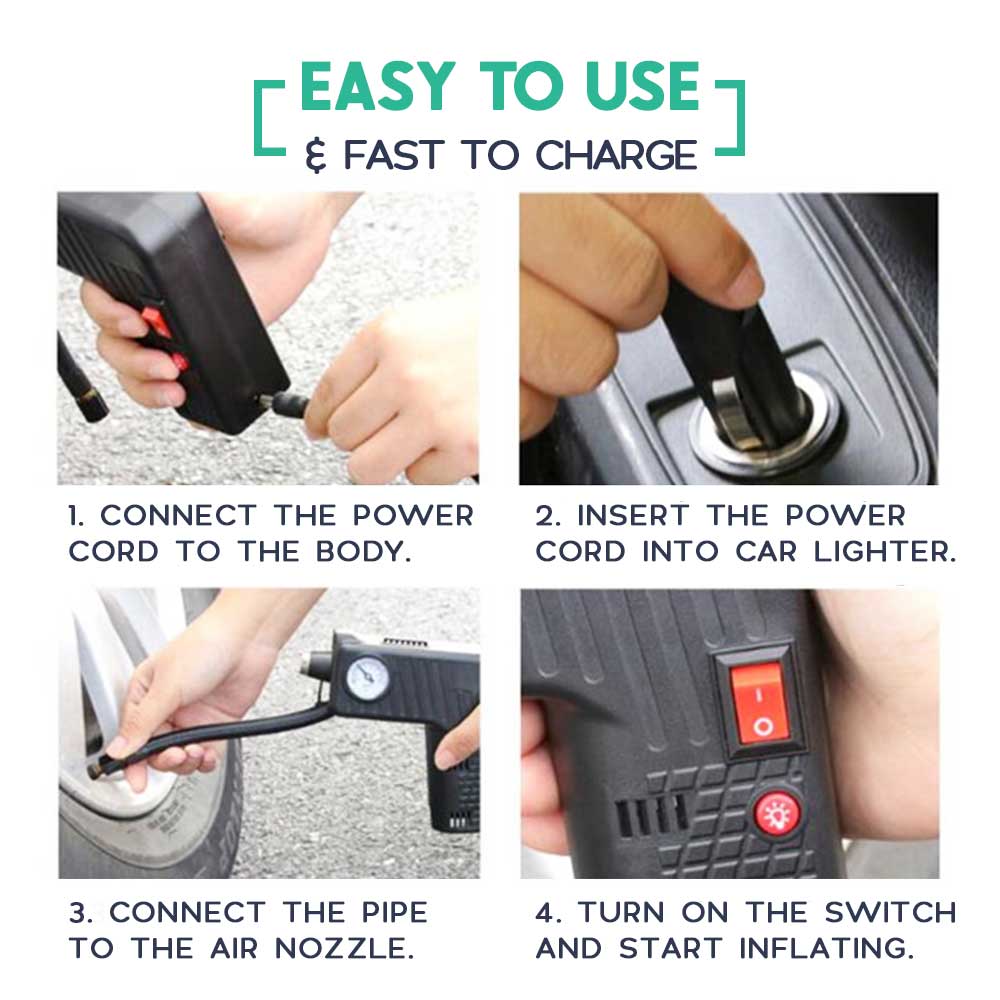 EASY TO USE
& FAST TO CHARGE

1. CONNECT THE POWER CORD TO THE BODY.

2. INSERT THE POWER CORD INTO CAR LIGHTER.

3. CONNECT THE PIPE TO THE AIR NOZZLE.

4. TURN ON THE SWITCH AND START INFLATING.