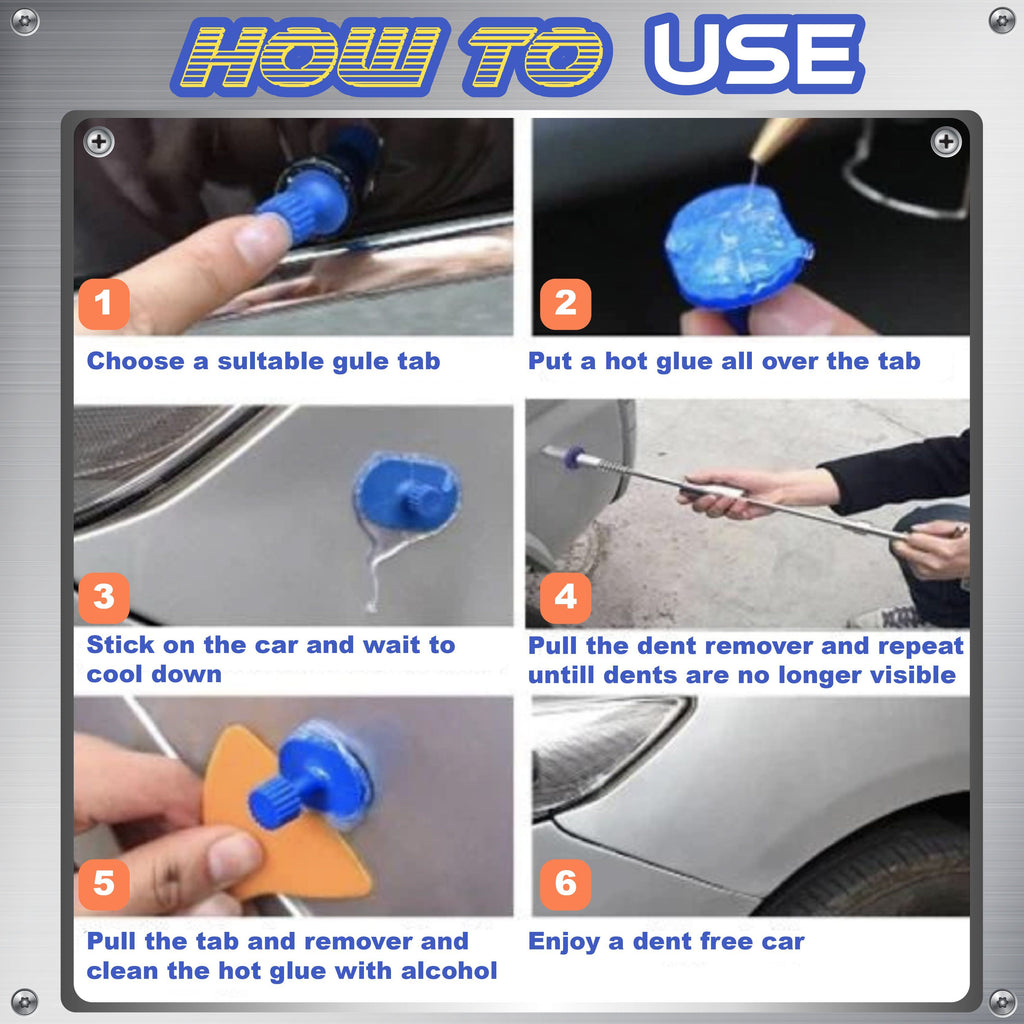 HOW TO USE

1

Choose a sultable gule tab

2

Put a hot glue all over the tab

3

Stick on the car and wait to cool down

4

Pull the dent remover and repeat untill dents are no longer visible

5

Pull the tab and remover and clean the hot glue with alcohol

6

Enjoy a dent free car