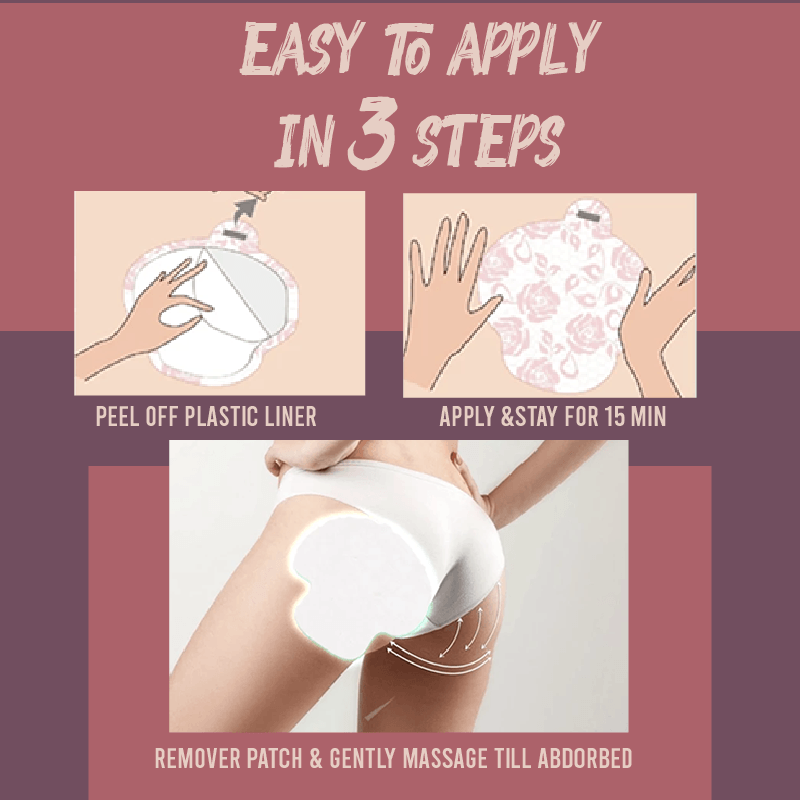 EASY TO APPLY IN 3 STEPS

PEEL OFF PLASTIC LINER

APPLY &STAY FOR 15 MIN

REMOVER PATCH & GENTLY MASSAGE TILL ABDORBED