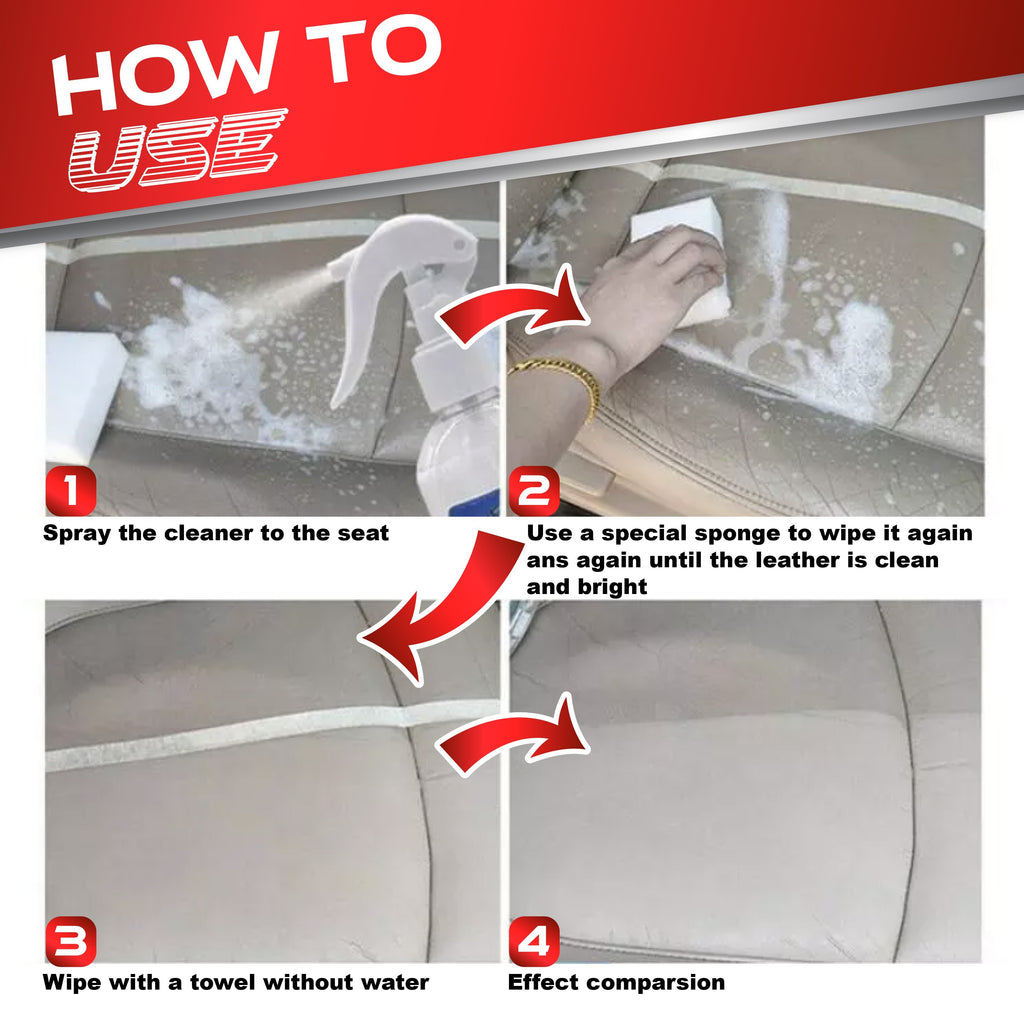 HOW TO
USE

1
Spray the cleaner to the seat

2
Use a special sponge to wipe it again ans again until the leather is clean and bright

3
Wipe with a towel without water

4
Effect comparsion