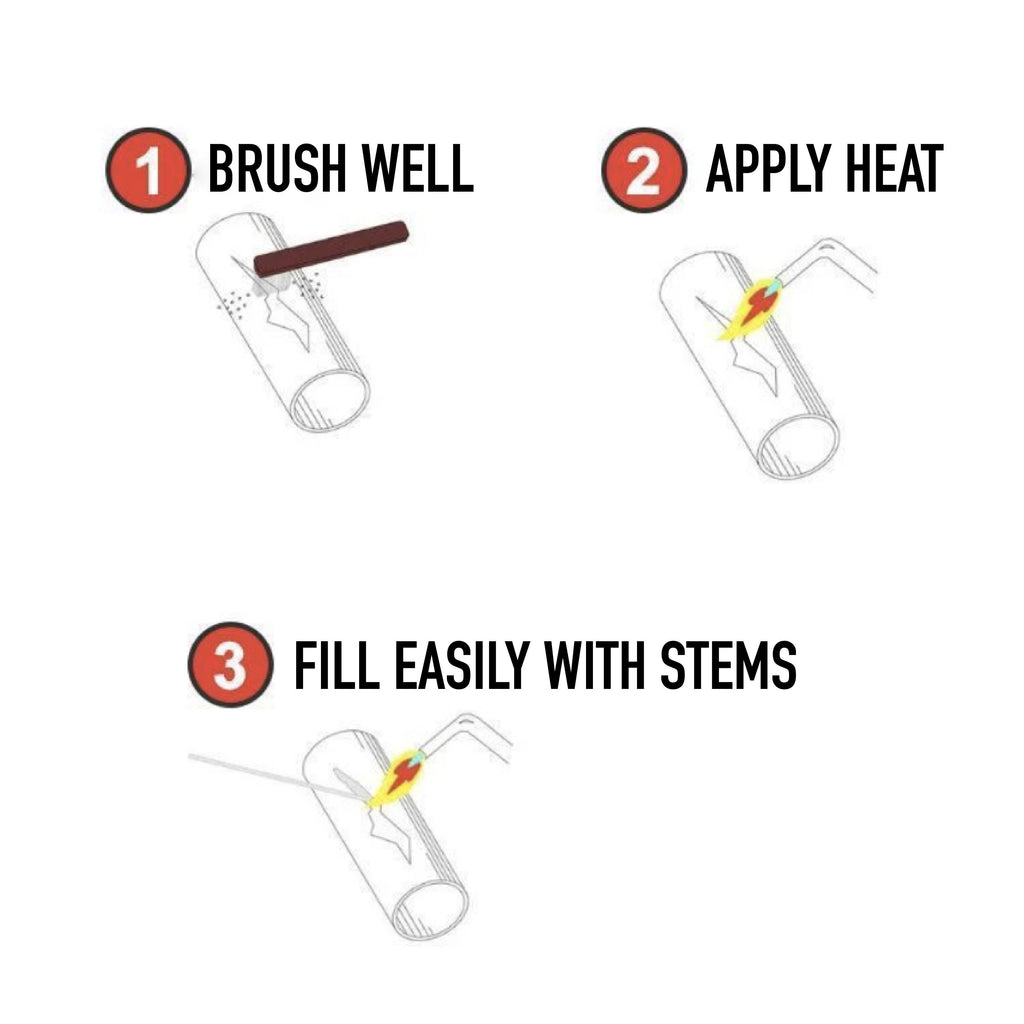 1 BRUSH WELL

2 APPLY HEAT

3 FILL EASILY WITH STEMS