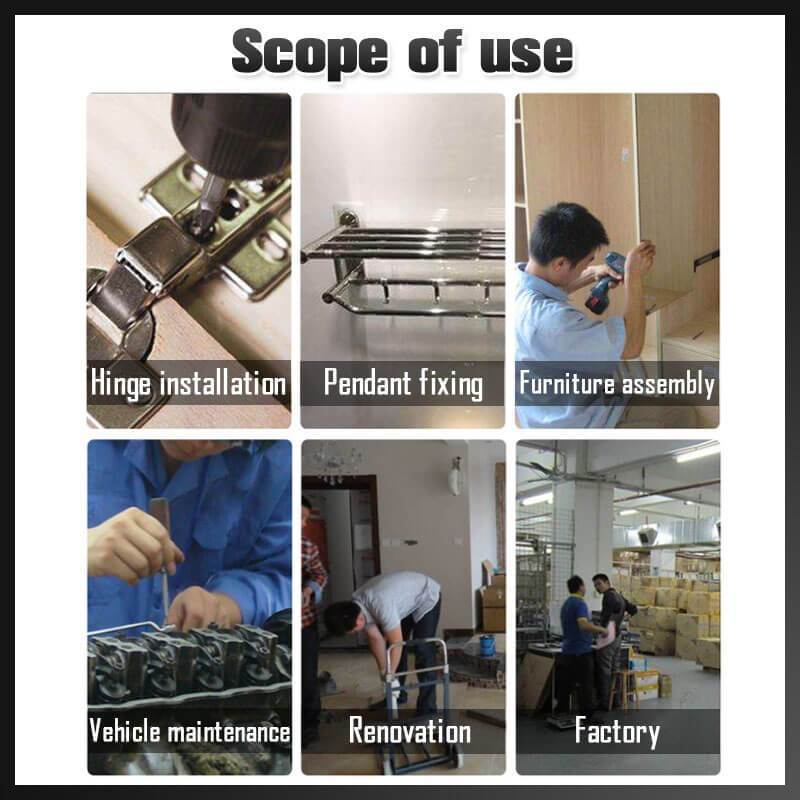 Scope of use

Hinge installation

Pendant fixing

Furniture assembly

Vehicle maintenance

Renovation

Factory