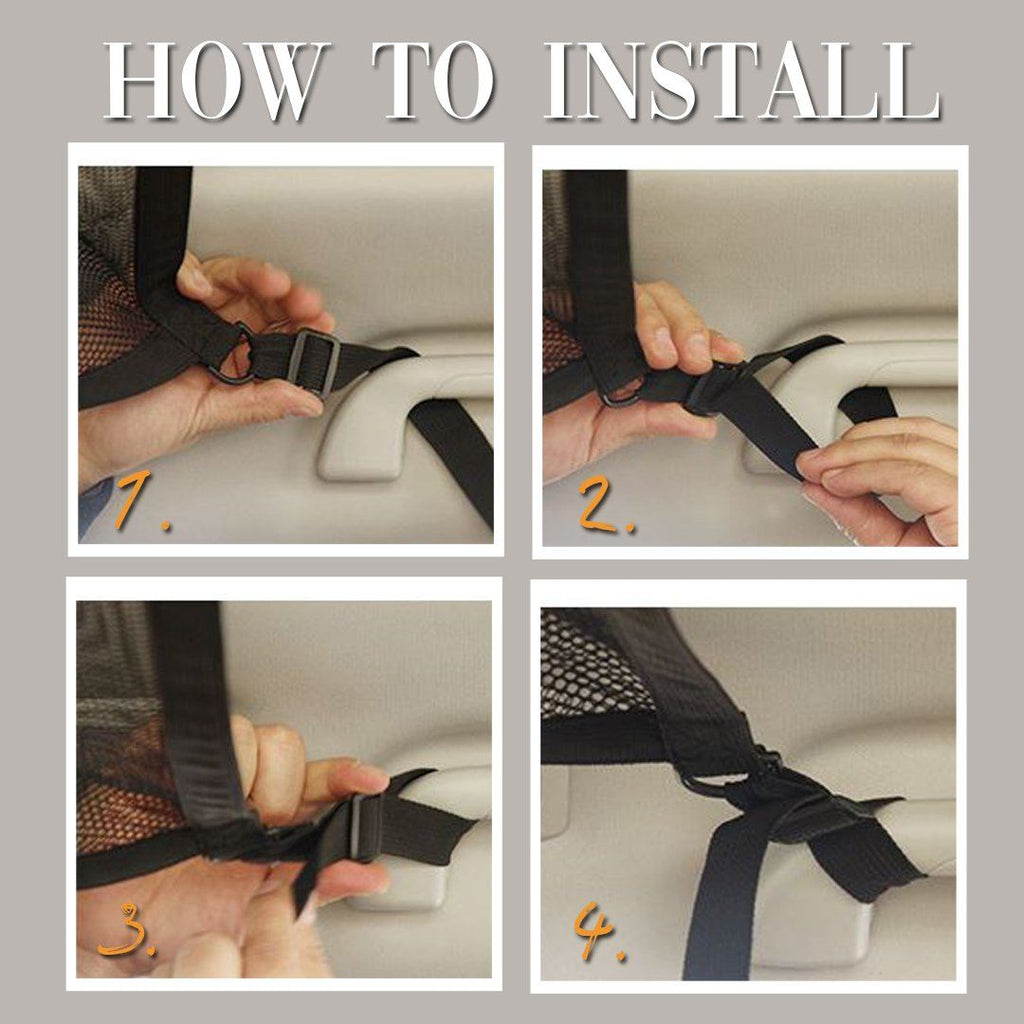 HOW TO INSTALL

1.

2.

3.

4.