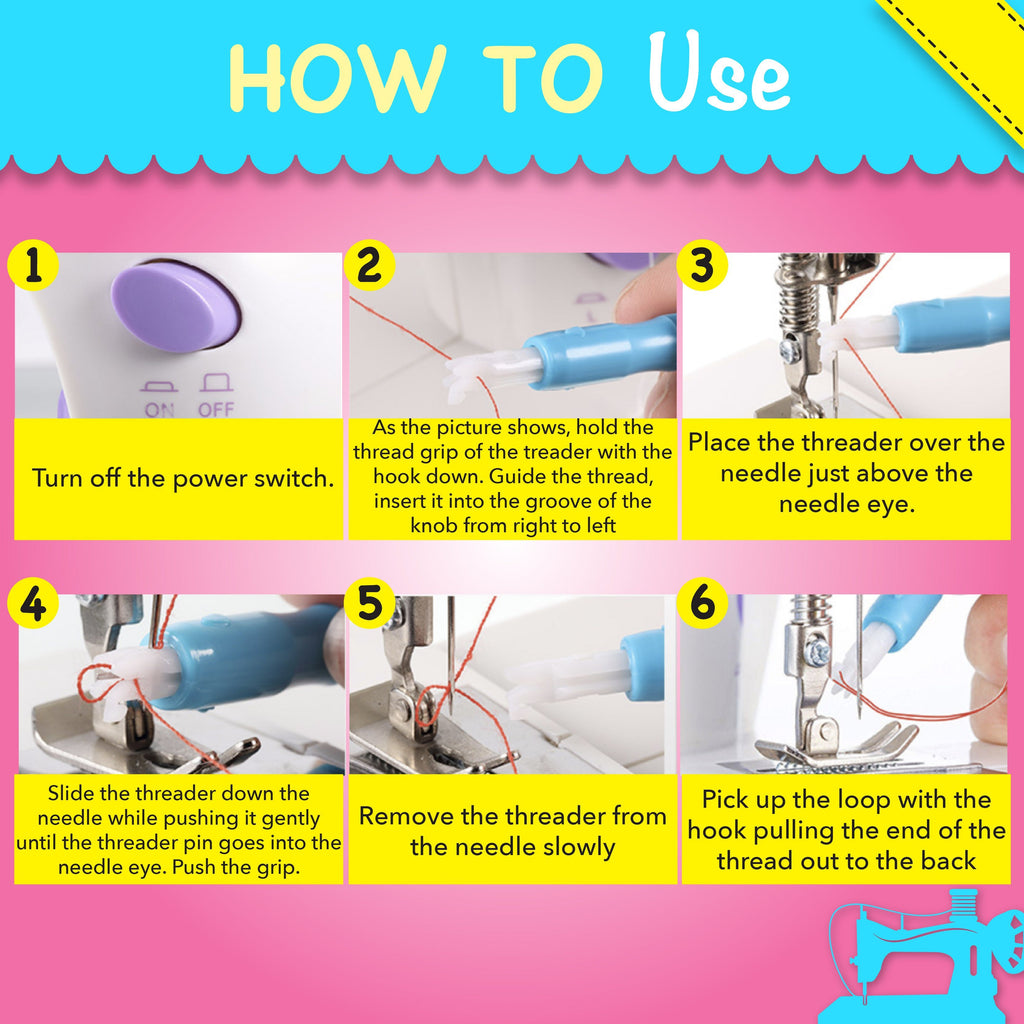 HOW TO Use

1

ON OFF

Turn off the power switch.

2

As the picture shows, hold the thread grip of the treader with the hook down. Guide the thread, insert it into the groove of the knob from right to left

3

Place the threader over the needle just above the needle eye.

4

Slide the threader down the needle while pushing it gently until the threader pin goes into the needle eye. Push the grip.

5

Remove the threader from the needle slowly

6

Pick up the loop with the hook pulling the end of the thread out to the back